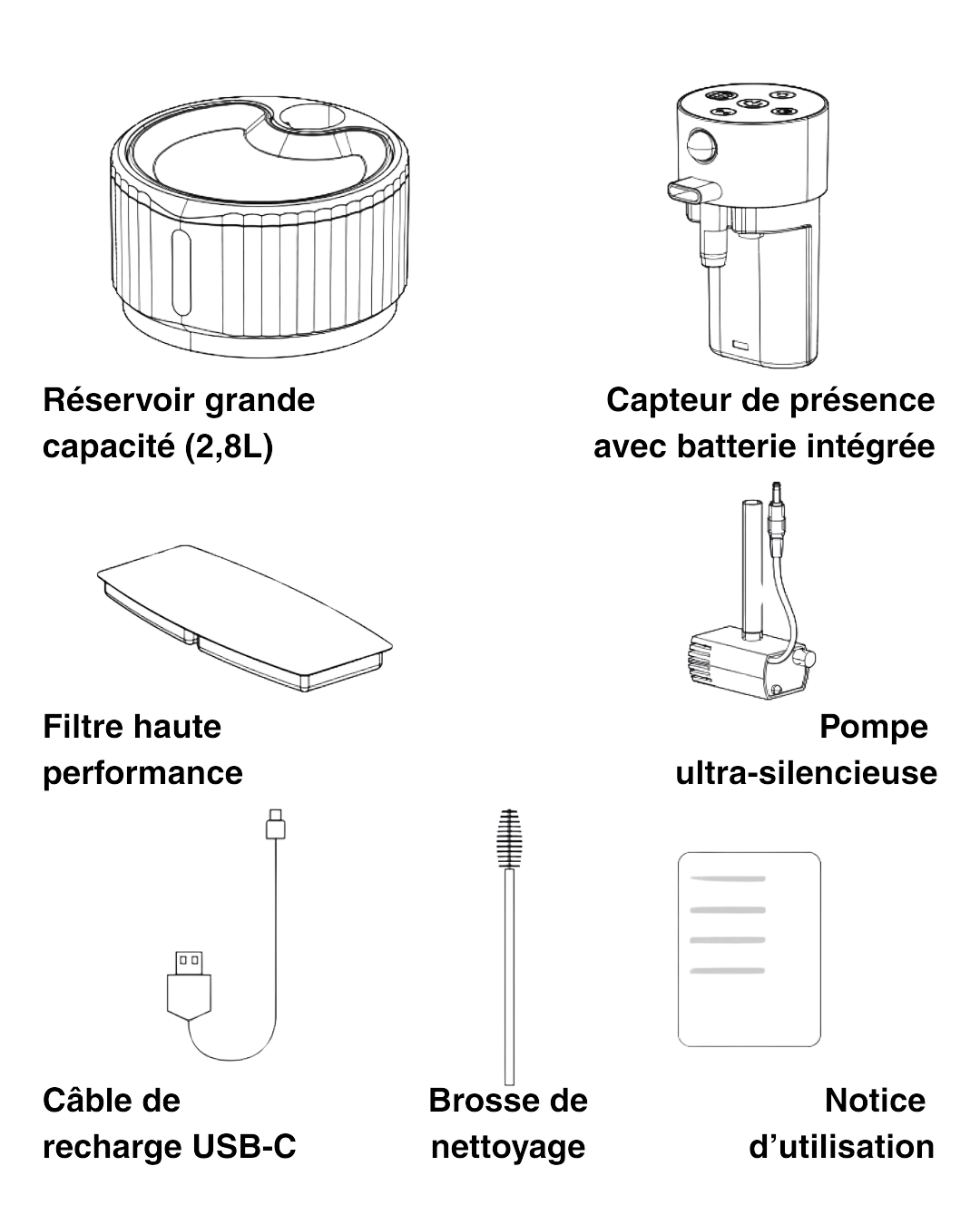 Réservoir grande capacité (2,8L)

Capteur de présence avec batterie intégrée

Filtre haute performance

Pompe ultra-silencieuse

Câble de recharge USB-C

Brosse de nettoyage

Notice d’utilisation